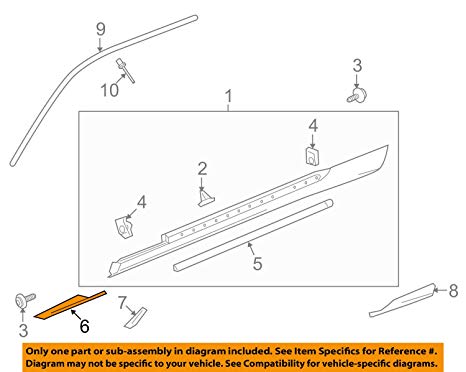 9

10

3

1

4

2

4

5

3

6

7

8

Only one part or sub-assembly in diagram included. See Item Specifics for Reference #.
Diagram may not be specific to your vehicle. See Compatibility for vehicle-specific diagrams.