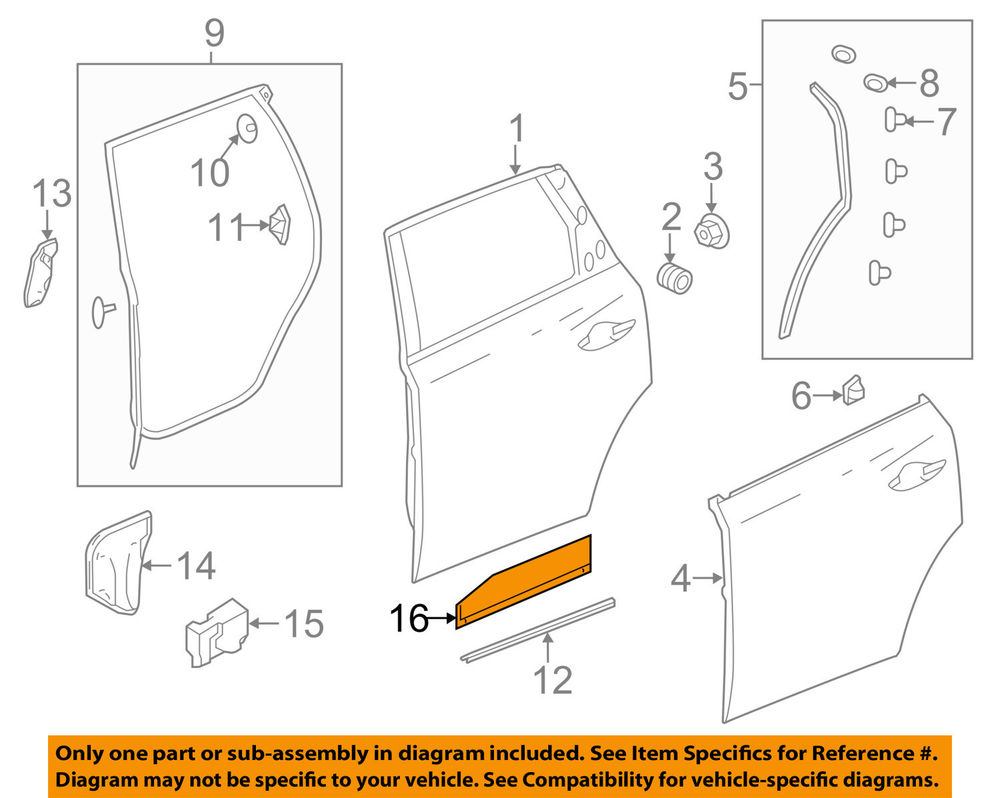 9
13
10
11
1
2
3
5
8
7
6
14
15
16
12
4

Only one part or sub-assembly in diagram included. See Item Specifics for Reference #. Diagram may not be specific to your vehicle. See Compatibility for vehicle-specific diagrams.